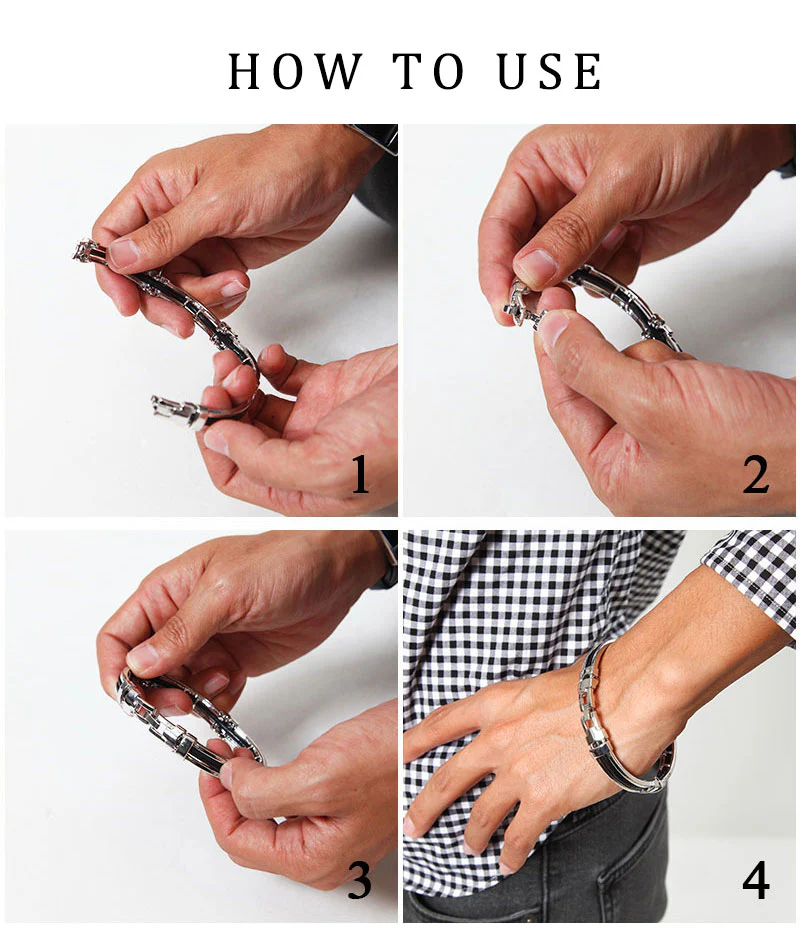 HOW TO USE

1

2

3

4